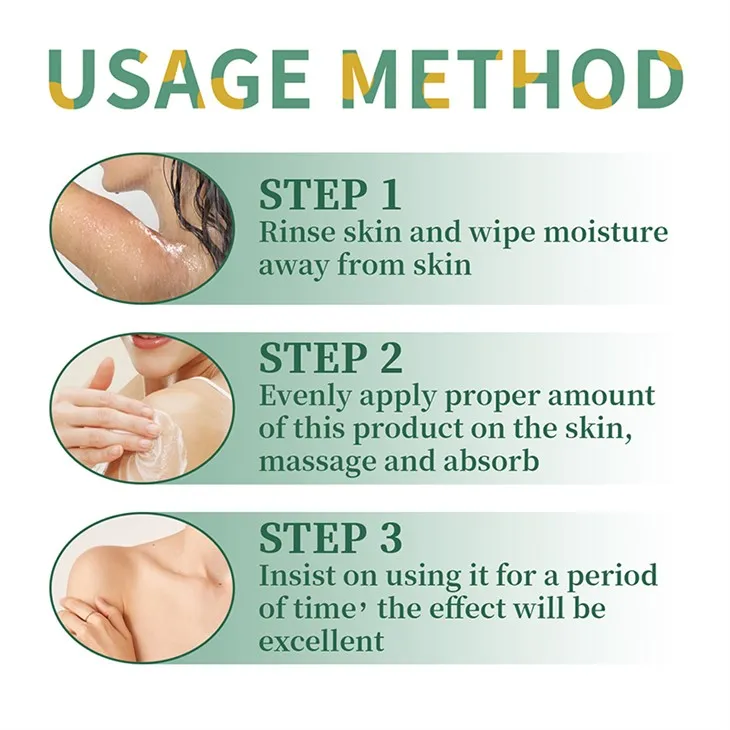 USAGE METHOD

STEP 1
Rinse skin and wipe moisture away from skin

STEP 2
Evenly apply proper amount of this product on the skin, massage and absorb

STEP 3
Insist on using it for a period of time, the effect will be excellent